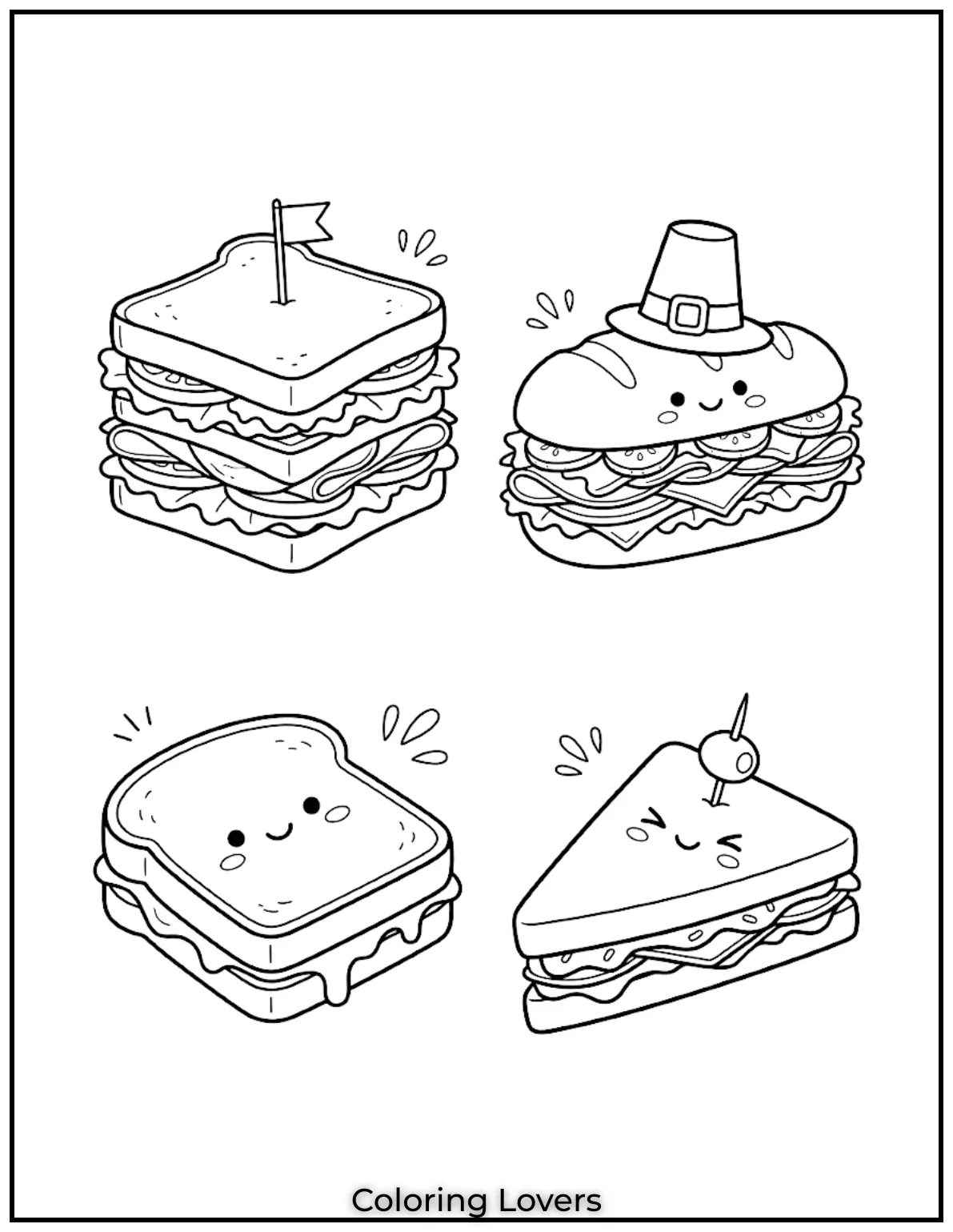 Coloring Lovers